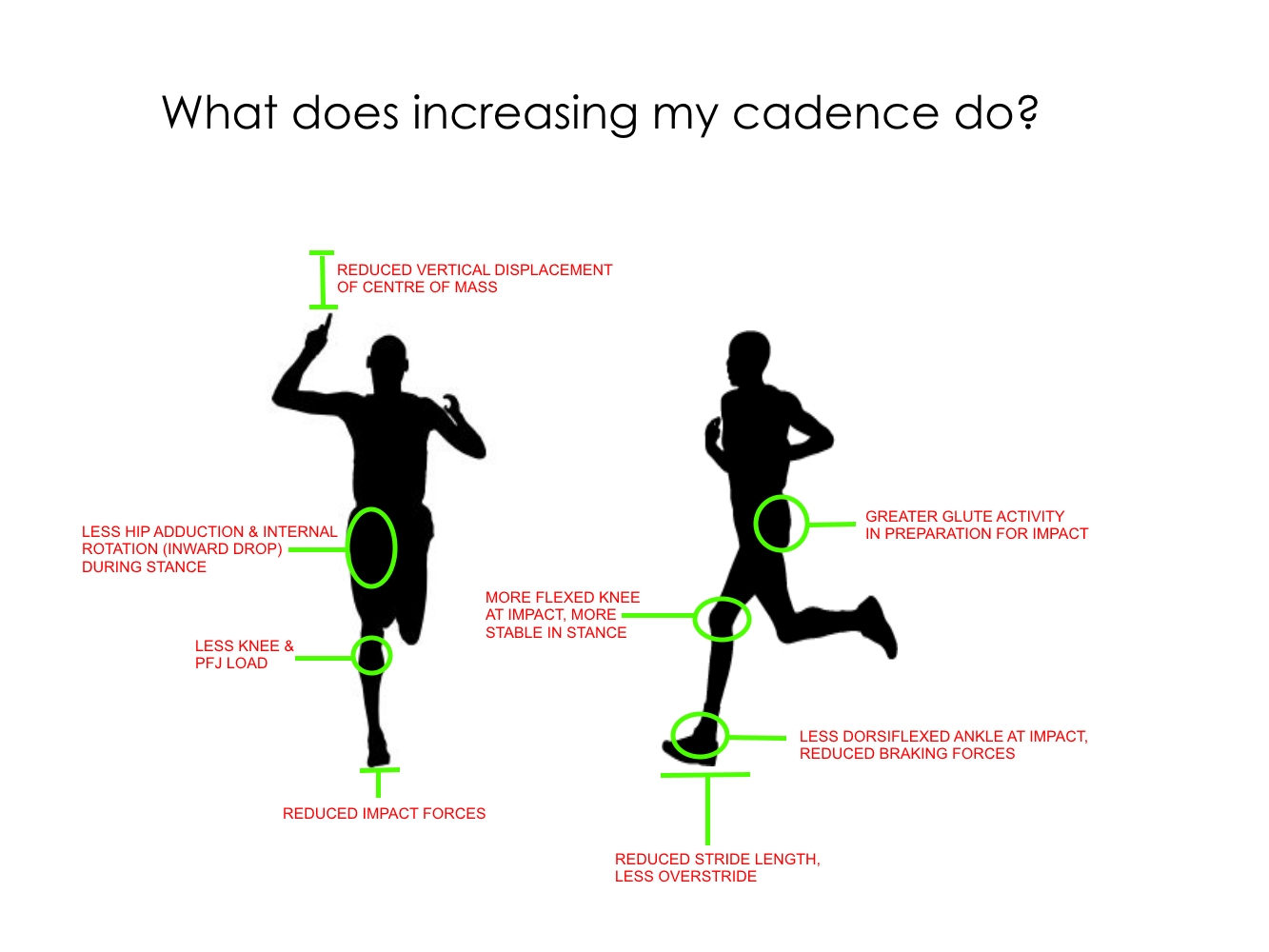 What does increasing my cadence do?

REDUCED VERTICAL DISPLACEMENT OF CENTRE OF MASS

LESS HIP ADDUCTION & INTERNAL ROTATION (INWARD DROP) DURING STANCE

LESS KNEE & PFJ LOAD

REDUCED IMPACT FORCES

GREATER GLUTE ACTIVITY IN PREPARATION FOR IMPACT

MORE FLEXED KNEE AT IMPACT, MORE STABLE IN STANCE

LESS DORSIFLEXED ANKLE AT IMPACT, REDUCED BRAKING FORCES

REDUCED STRIDE LENGTH, LESS OVERSTRIDE